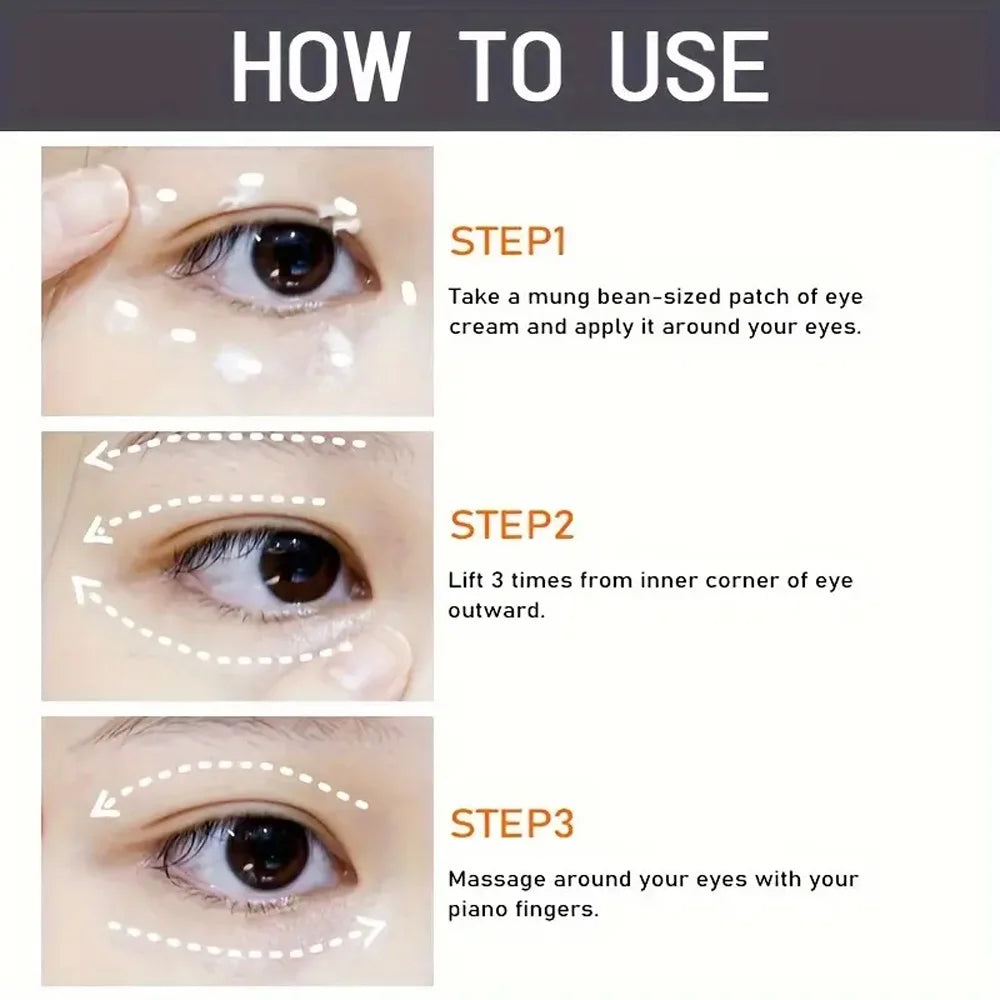 HOW TO USE

STEP1

Take a mung bean-sized patch of eye cream and apply it around your eyes.

STEP2

Lift 3 times from inner corner of eye outward.

STEP3

Massage around your eyes with your piano fingers.