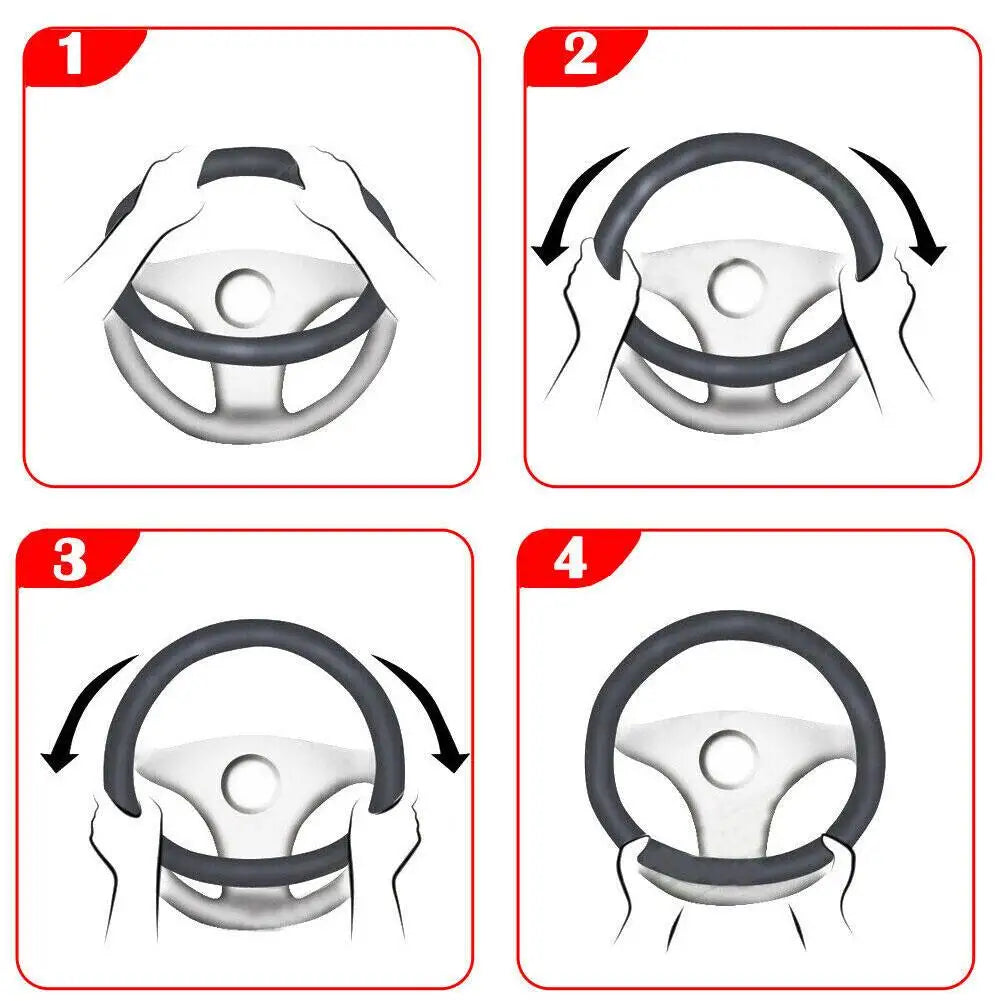 1

2

3

4