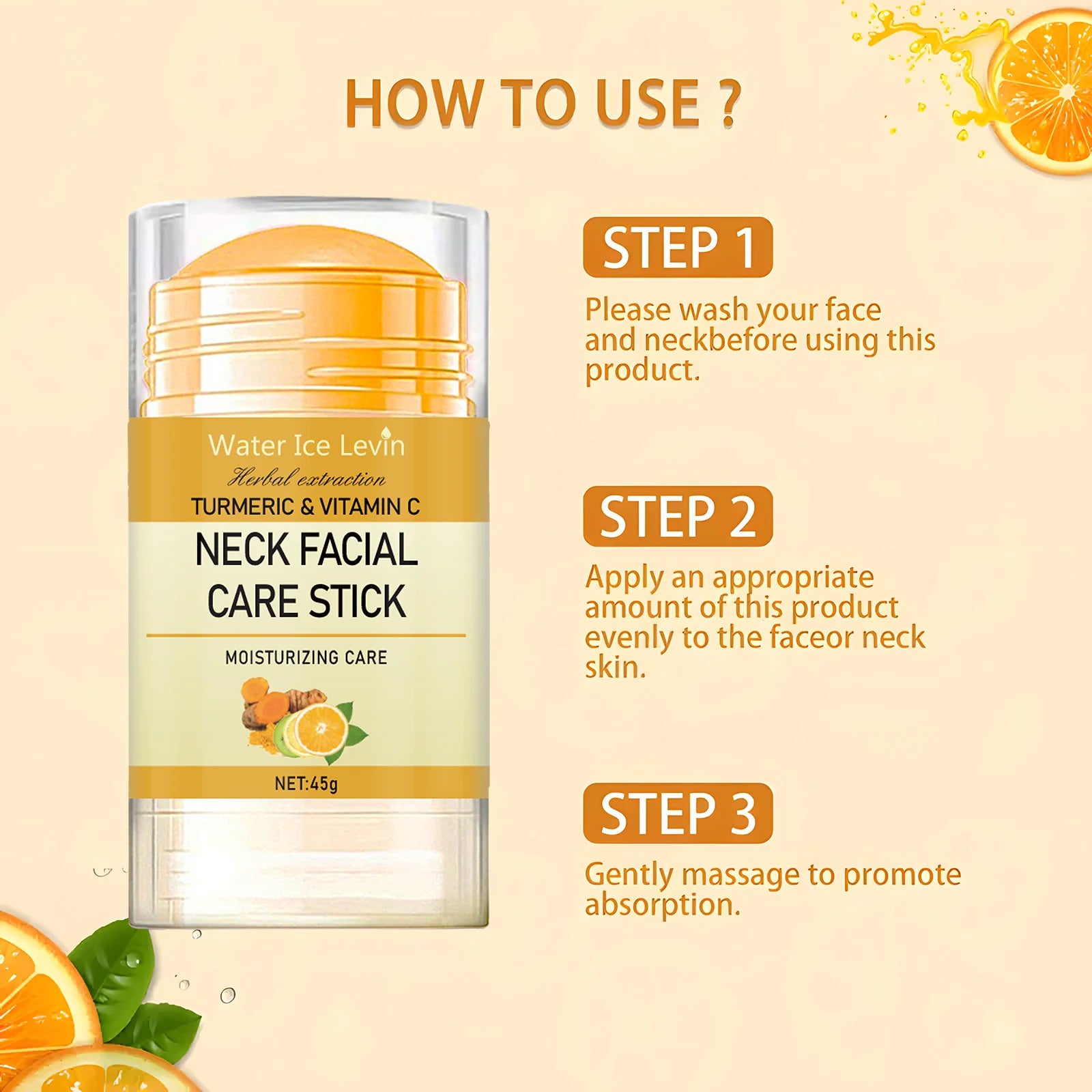 HOW TO USE ?

Water Ice Levin
Herbal extraction
TURMERIC & VITAMIN C
NECK FACIAL CARE STICK
MOISTURIZING CARE
NET:45g

STEP 1
Please wash your face and neckbefore using this product.

STEP 2
Apply an appropriate amount of this product evenly to the faceor neck skin.

STEP 3
Gently massage to promote absorption.