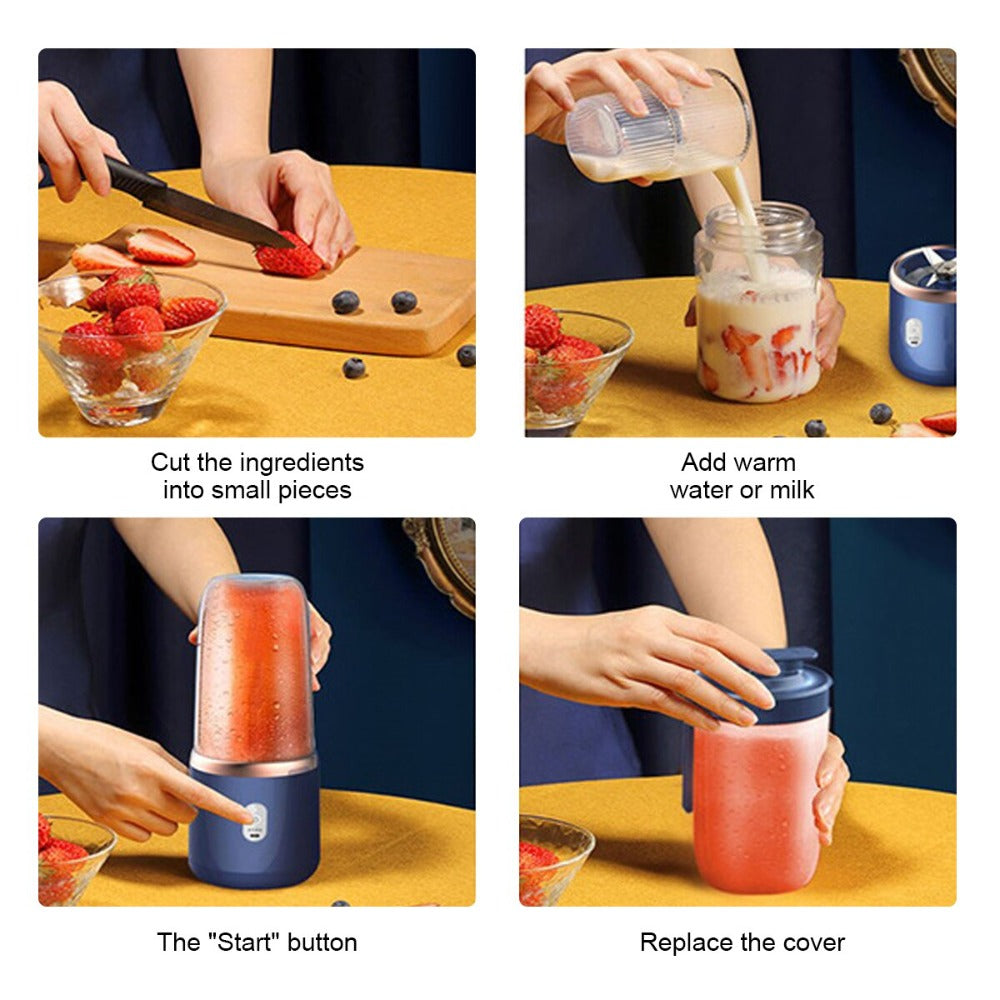 Cut the ingredients into small pieces

Add warm water or milk

The "Start" button

Replace the cover