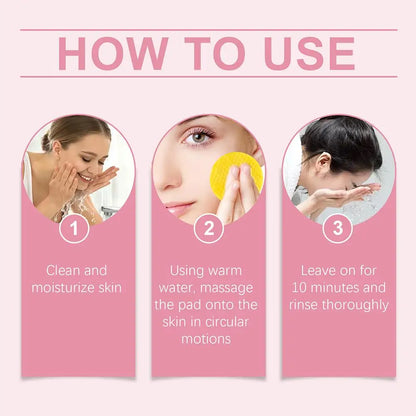 HOW TO USE

1

Clean and moisturize skin

2

Using warm water, massage the pad onto the skin in circular motions

3

Leave on for 10 minutes and rinse thoroughly