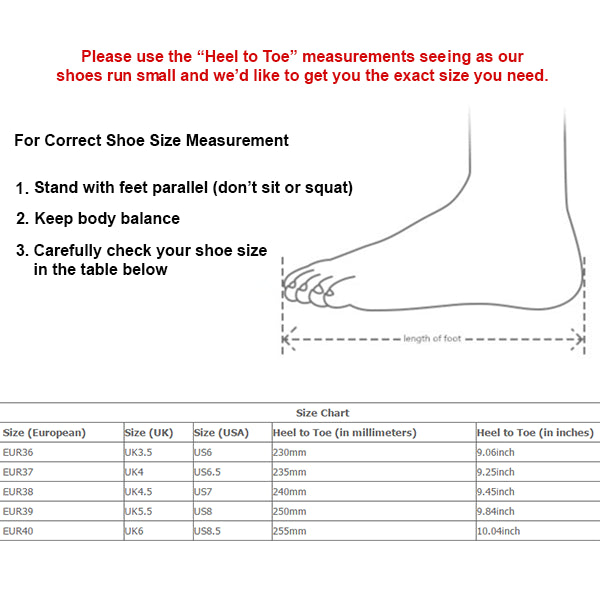 Please use the “Heel to Toe” measurements seeing as our shoes run small and we’d like to get you the exact size you need.

For Correct Shoe Size Measurement

1. Stand with feet parallel (don’t sit or squat)

2. Keep body balance

3. Carefully check your shoe size in the table below

length of foot

Size Chart

| Size (European) | Size (UK) | Size (USA) | Heel to Toe (in millimeters) | Heel to Toe (in inches) |
|---|---|---|---|---|
| EUR36 | UK3.5 | US6 | 230mm | 9.06inch |
| EUR37 | UK4 | US6.5 | 235mm | 9.25inch |
| EUR38 | UK4.5 | US7 | 240mm | 9.45inch |
| EUR39 | UK5.5 | US8 | 250mm | 9.84inch |
| EUR40 | UK6 | US8.5 | 255mm | 10.04inch |