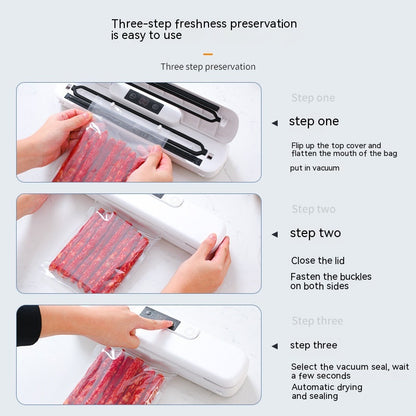 Three-step freshness preservation is easy to use

Three step preservation

Step one

step one

Flip up the top cover and flatten the mouth of the bag

put in vacuum

Step two

step two

Close the lid

Fasten the buckles on both sides

Step three

step three

Select the vacuum seal, wait a few seconds

Automatic drying and sealing