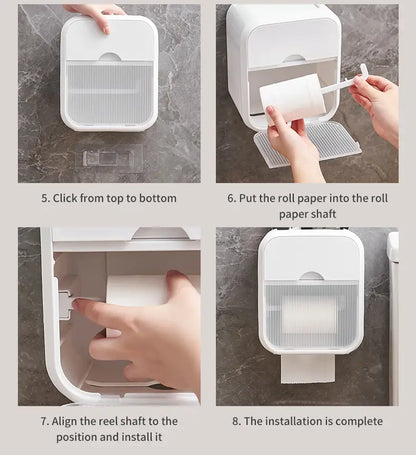 5. Click from top to bottom

6. Put the roll paper into the roll paper shaft

7. Align the reel shaft to the position and install it

8. The installation is complete