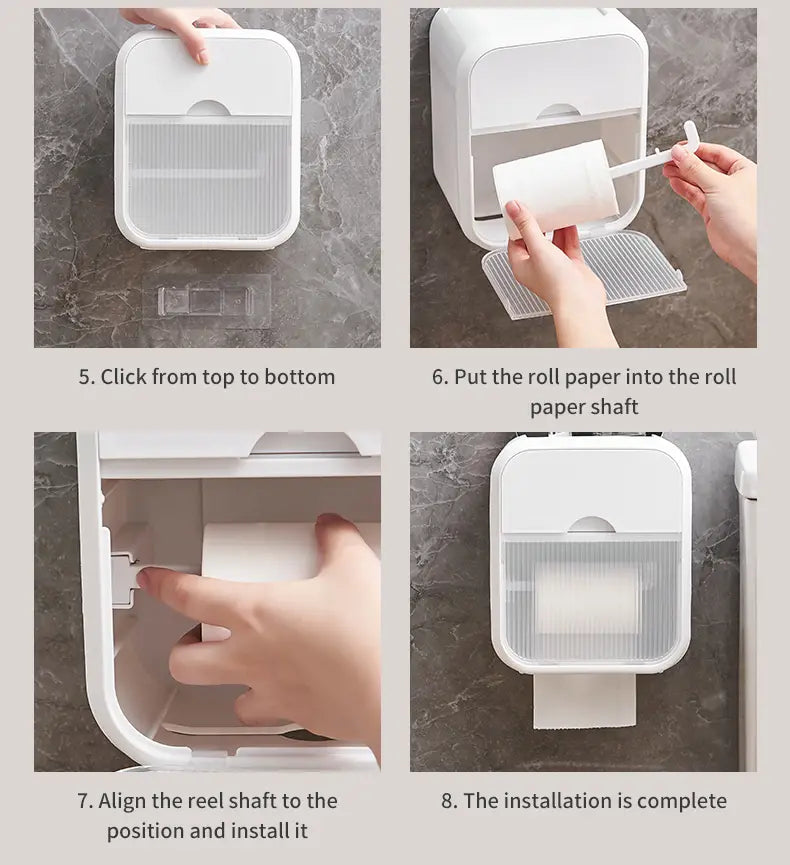 5. Click from top to bottom

6. Put the roll paper into the roll paper shaft

7. Align the reel shaft to the position and install it

8. The installation is complete